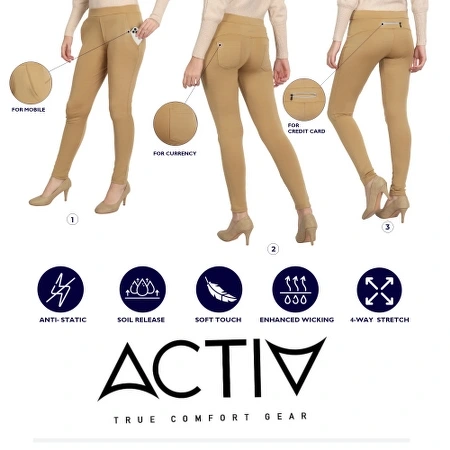 FOR MOBILE

FOR CURRENCY

FOR CREDIT CARD

1

2

3

ANTI- STATIC

SOIL RELEASE

SOFT TOUCH

ENHANCED WICKING

4-WAY STRETCH

ACTIV

TRUE COMFORT GEAR